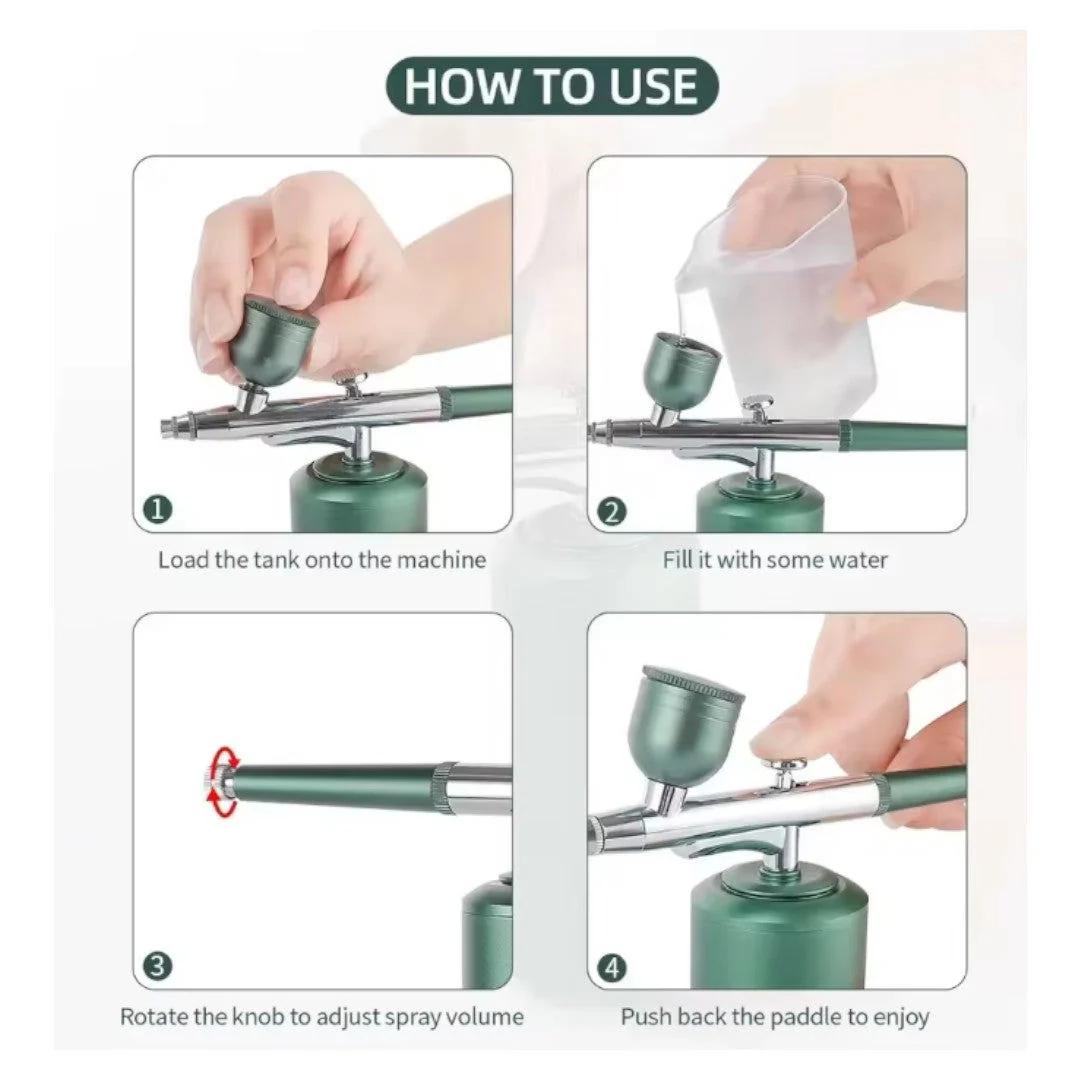 HOW TO USE

1
Load the tank onto the machine

2
Fill it with some water

3
Rotate the knob to adjust spray volume

4
Push back the paddle to enjoy